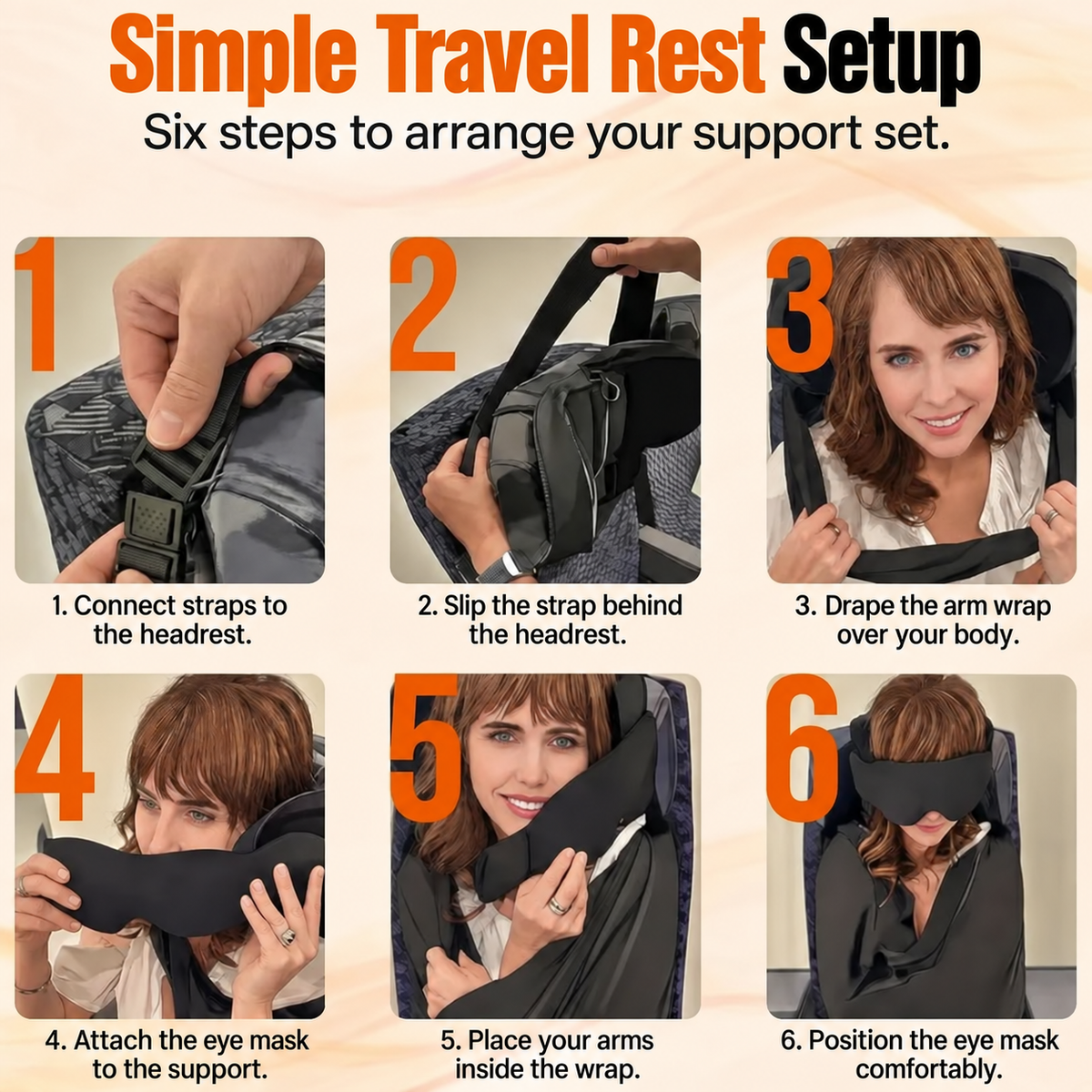 Simple Travel Rest Setup
Six steps to arrange your support set.

1

1. Connect straps to the headrest.

2

2. Slip the strap behind the headrest.

3

3. Drape the arm wrap over your body.

4

4. Attach the eye mask to the support.

5

5. Place your arms inside the wrap.

6

6. Position the eye mask comfortably.